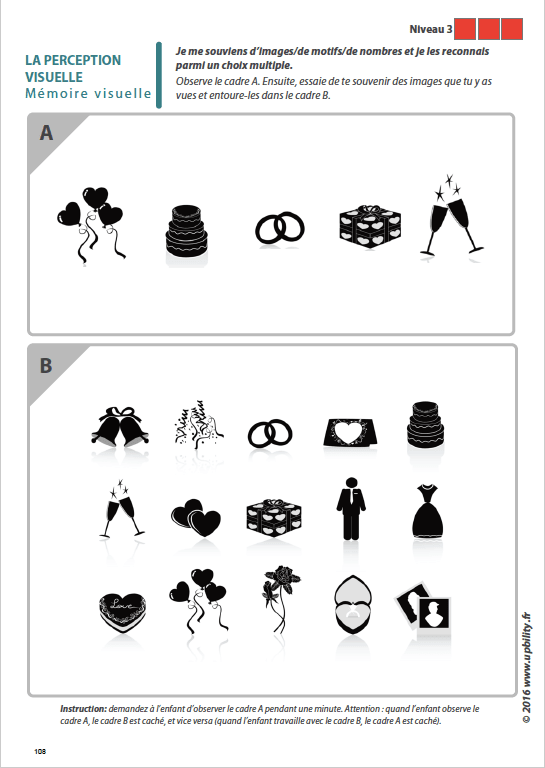 Niveau 3

LA PERCEPTION VISUELLE
Mémoire visuelle

Je me souviens d'images/de motifs/de nombres et je les reconnais parmi un choix multiple.
Observe le cadre A. Ensuite, essaie de te souvenir des images que tu y as vues et entoure-les dans le cadre B.

A

B

Love

Instruction: demandez à l'enfant d'observer le cadre A pendant une minute. Attention : quand l'enfant observe le cadre A, le cadre B est caché, et vice versa (quand l'enfant travaille avec le cadre B, le cadre A est caché).

© 2016 www.upbility.fr

108