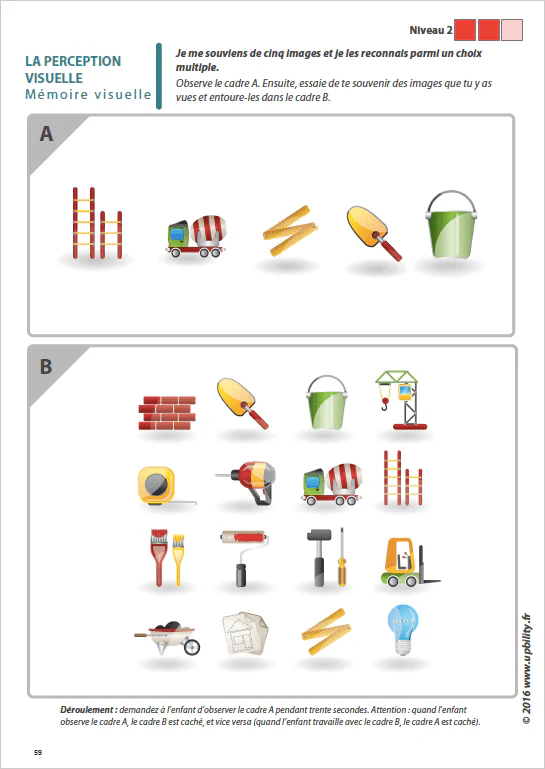 Niveau 2

LA PERCEPTION VISUELLE
Mémoire visuelle

Je me souviens de cinq images et je les reconnais parmi un choix multiple.
Observe le cadre A. Ensuite, essaie de te souvenir des images que tu y as vues et entoure-les dans le cadre B.

A

B

Déroulement : demandez à l'enfant d'observer le cadre A pendant trente secondes. Attention : quand l'enfant observe le cadre A, le cadre B est caché, et vice versa (quand l'enfant travaille avec le cadre B, le cadre A est caché).

© 2016 www.upbility.fr

59