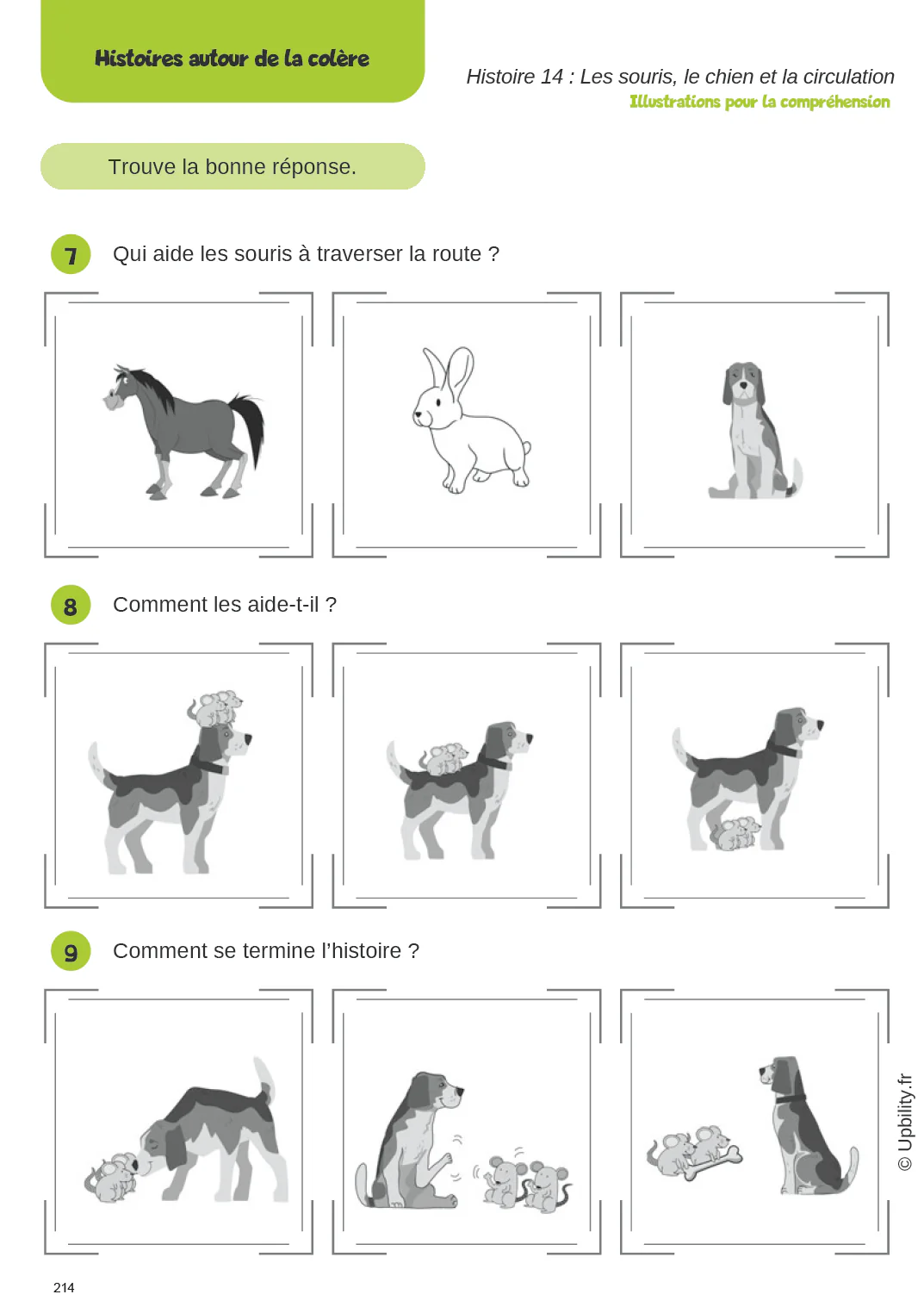 Histoires autour de la colère

Histoire 14 : Les souris, le chien et la circulation
Illustrations pour la compréhension

Trouve la bonne réponse.

7 Qui aide les souris à traverser la route ?

8 Comment les aide-t-il ?

9 Comment se termine l'histoire ?

© Upbility.fr

214